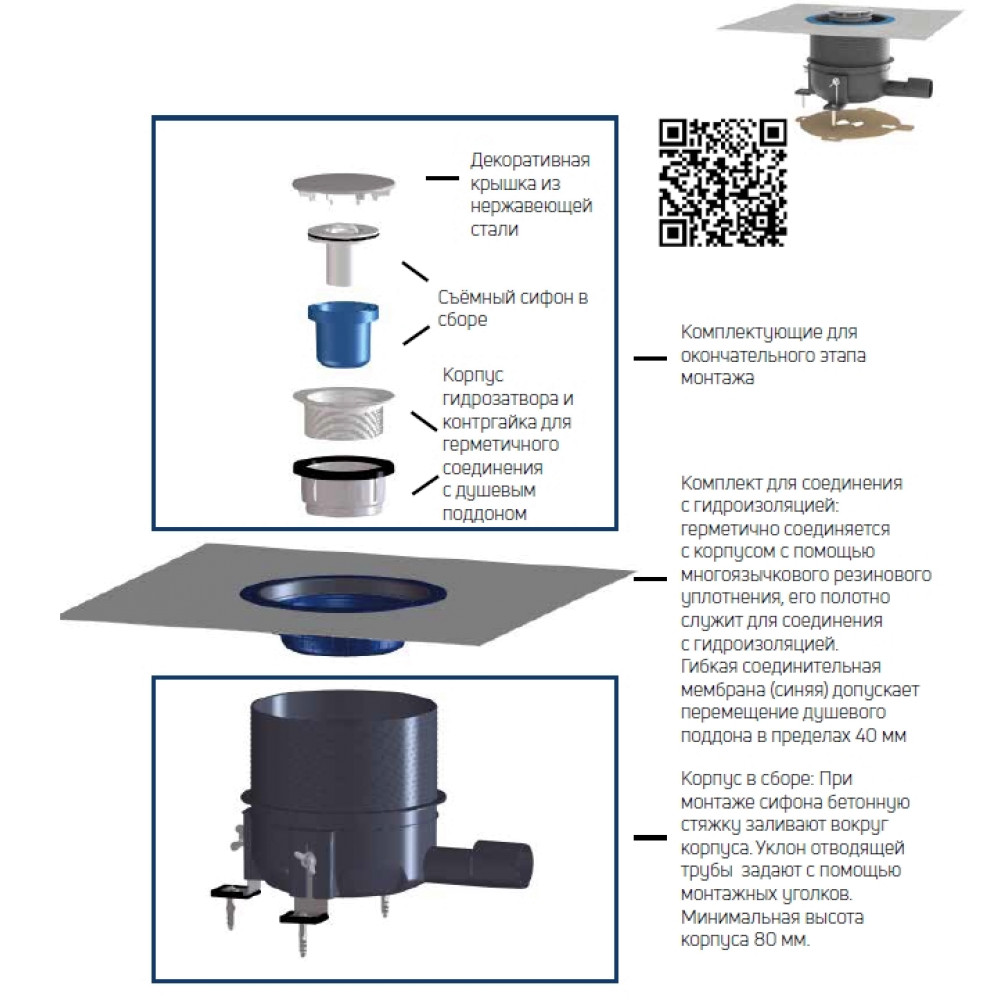 Декоративная крышка из нержавеющей стали

Съёмный сифон в сборе

Корпус гидрозатвора и контргайка для герметичного соединения с душевым поддоном

Комплектующие для окончательного этапа монтажа

Комплект для соединения с гидроизоляцией: герметично соединяется с корпусом с помощью многоязычкового резинового уплотнения, его полотно служит для соединения с гидроизоляцией. Гибкая соединительная мембрана (синяя) допускает перемещение душевого поддона в пределах 40 мм

Корпус в сборе: При монтаже сифона бетонную стяжку заливают вокруг корпуса. Уклон отводящей трубы задают с помощью монтажных уголков. Минимальная высота корпуса 80 мм.